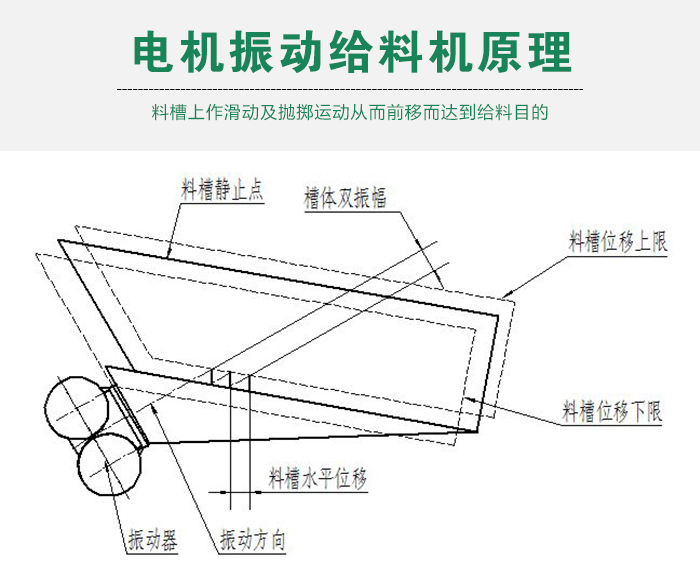 电机振动给料机原理

料槽上作滑动及抛掷运动从而前移而达到给料目的

料槽静止点

槽体双振幅

料槽位移上限

料槽位移下限

料槽水平位移

振动器

振动方向